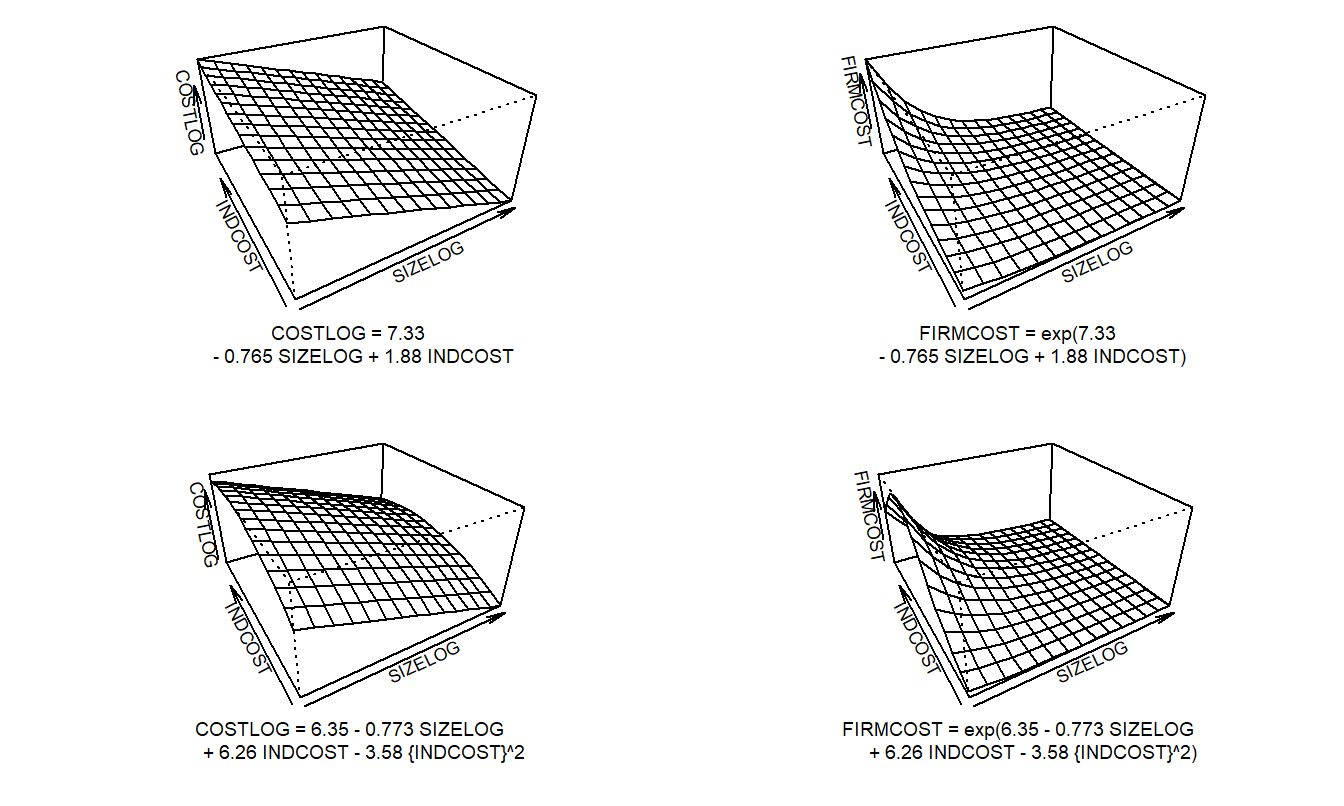 COSTLOG

INDCOST

SIZELOG

COSTLOG = 7.33
- 0.765 SIZELOG + 1.88 INDCOST

FIRMCOST

INDCOST

SIZELOG

FIRMCOST = exp(7.33
- 0.765 SIZELOG + 1.88 INDCOST)

COSTLOG

INDCOST

SIZELOG

COSTLOG = 6.35 - 0.773 SIZELOG
+ 6.26 INDCOST - 3.58 {INDCOST}^2

FIRMCOST

INDCOST

SIZELOG

FIRMCOST = exp(6.35 - 0.773 SIZELOG
+ 6.26 INDCOST - 3.58 {INDCOST}^2)